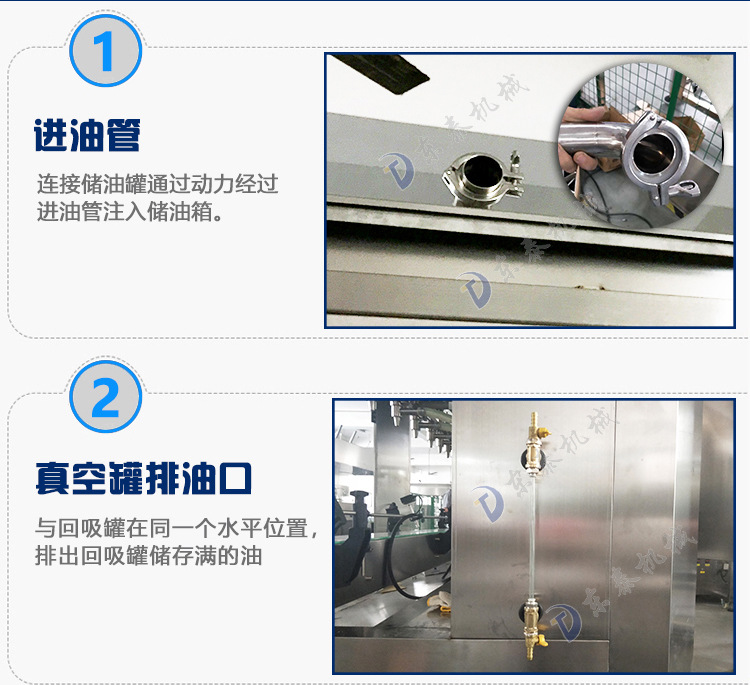 1

进油管

连接储油罐通过动力经过进油管注入储油箱。

东泰机械

东泰机械

2

真空罐排油口

与回吸罐在同一个水平位置，排出回吸罐储存满的油

东泰机械

东泰机械